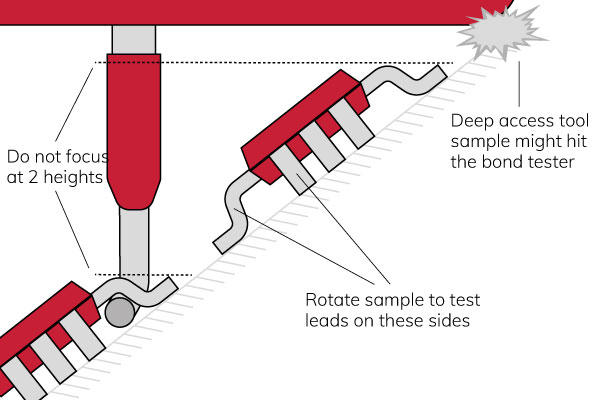 Do not focus at 2 heights

Deep access tool sample might hit the bond tester

Rotate sample to test leads on these sides